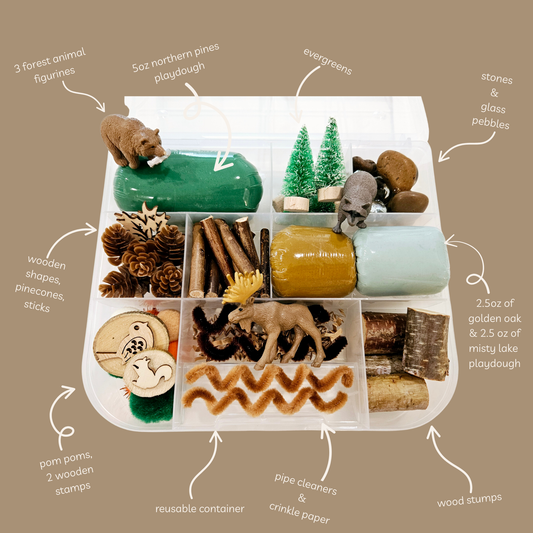 3 forest animal figurines

5oz northern pines playdough

evergreens

stones & glass pebbles

wooden shapes, pinecones, sticks

2.5oz of golden oak & 2.5 oz of misty lake playdough

pom poms, 2 wooden stamps

reusable container

pipe cleaners & crinkle paper

wood stumps